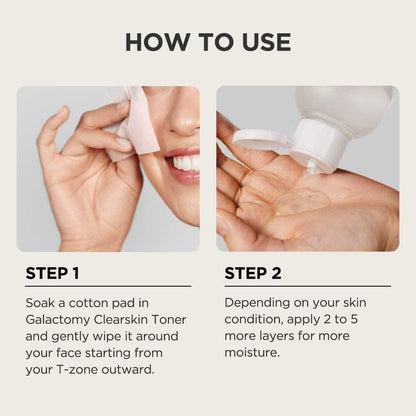 HOW TO USE

STEP 1

Soak a cotton pad in Galactomy Clearskin Toner and gently wipe it around your face starting from your T-zone outward.

STEP 2

Depending on your skin condition, apply 2 to 5 more layers for more moisture.