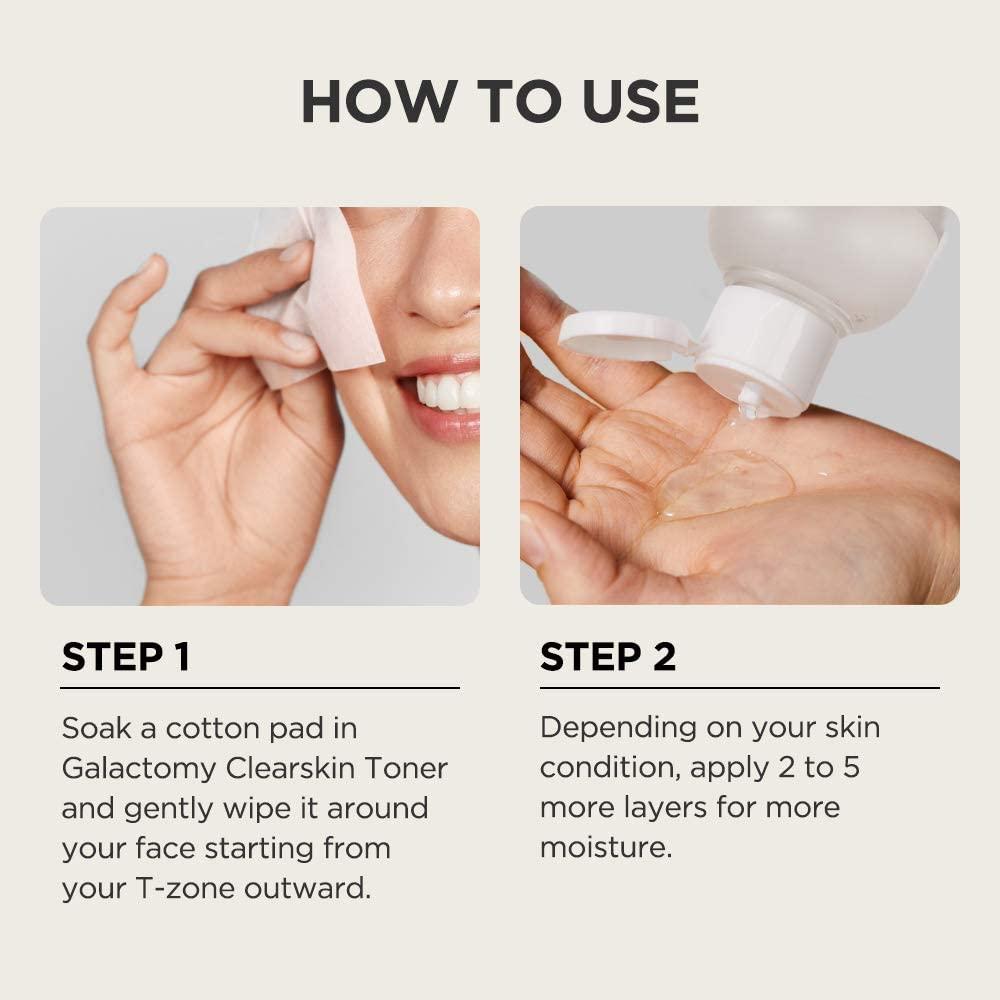 HOW TO USE

STEP 1

Soak a cotton pad in Galactomy Clearskin Toner and gently wipe it around your face starting from your T-zone outward.

STEP 2

Depending on your skin condition, apply 2 to 5 more layers for more moisture.